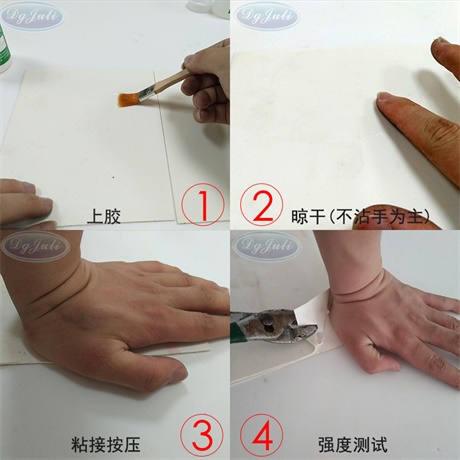 DgJuli

上胶 ①

DgJuli

② 晾干(不沾手为主)

DgJuli

粘接按压 ③

DgJuli

④ 强度测试